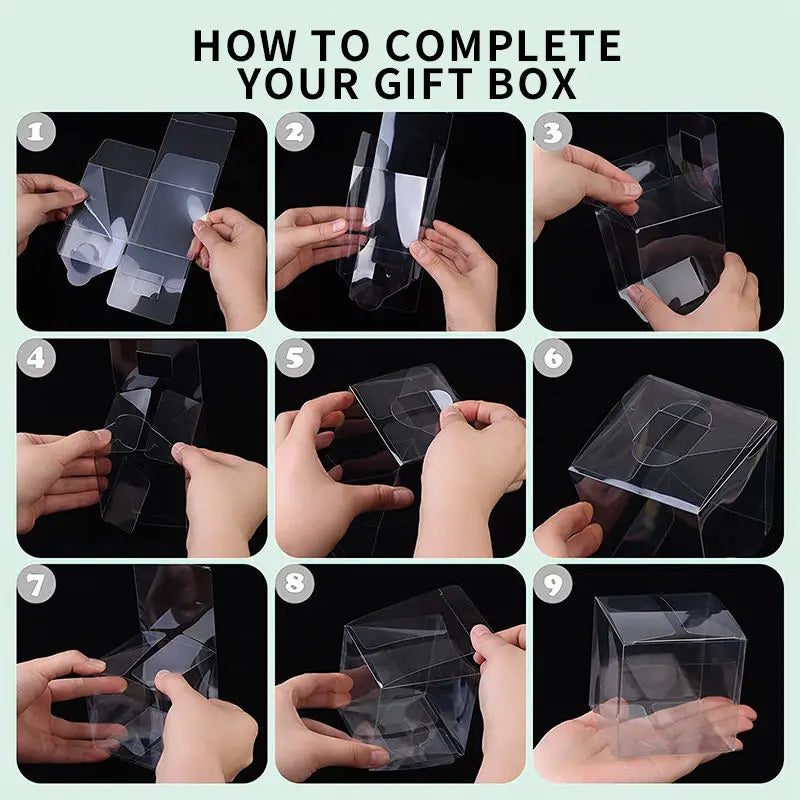 HOW TO COMPLETE YOUR GIFT BOX

1

2

3

4

5

6

7

8

9