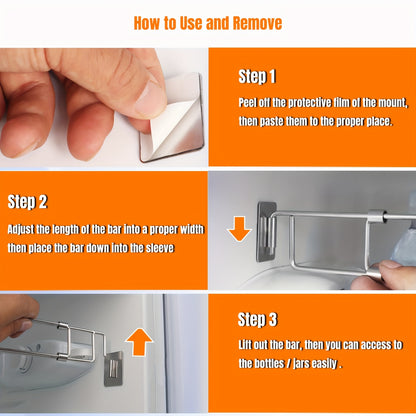 How to Use and Remove

Step 1

Peel off the protective film of the mount, then paste them to the proper place.

Step 2

Adjust the length of the bar into a proper width then place the bar down into the sleeve

Step 3

Lift out the bar, then you can access to the bottles / jars easily .