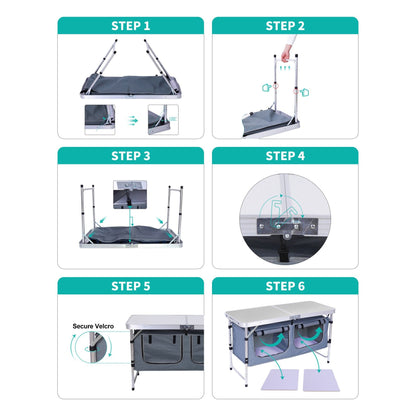 STEP 1

STEP 2

STEP 3

STEP 4

STEP 5

Secure Velcro

STEP 6