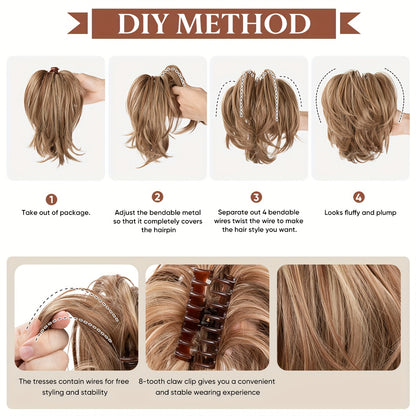 DIY METHOD

1
Take out of package.

2
Adjust the bendable metal so that it completely covers the hairpin

3
Separate out 4 bendable wires twist the wire to make the hair style you want.

4
Looks fluffy and plump

The tresses contain wires for free styling and stability

8-tooth claw clip gives you a convenient and stable wearing experience