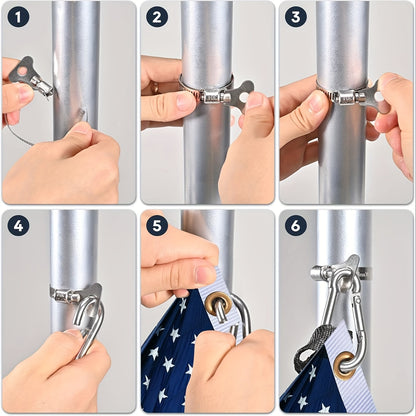 1

2

3

4

5

6