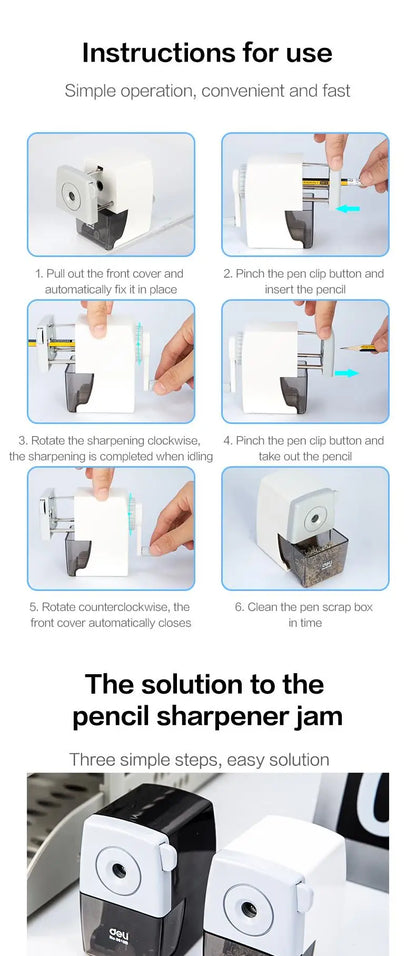 Instructions for use

Simple operation, convenient and fast

1. Pull out the front cover and automatically fix it in place

2. Pinch the pen clip button and insert the pencil

3. Rotate the sharpening clockwise, the sharpening is completed when idling

4. Pinch the pen clip button and take out the pencil

5. Rotate counterclockwise, the front cover automatically closes

6. Clean the pen scrap box in time

The solution to the pencil sharpener jam

Three simple steps, easy solution

deli