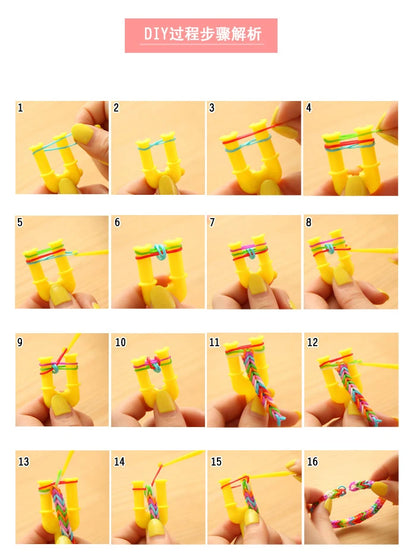 DIY过程步骤解析

1

2

3

4

5

6

7

8

9

10

11

12

13

14

15

16