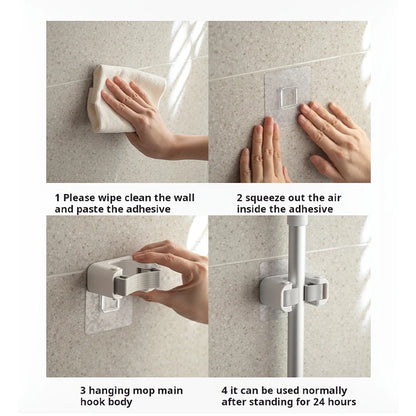 1 Please wipe clean the wall and paste the adhesive

2 squeeze out the air inside the adhesive

3 hanging mop main hook body

4 it can be used normally after standing for 24 hours