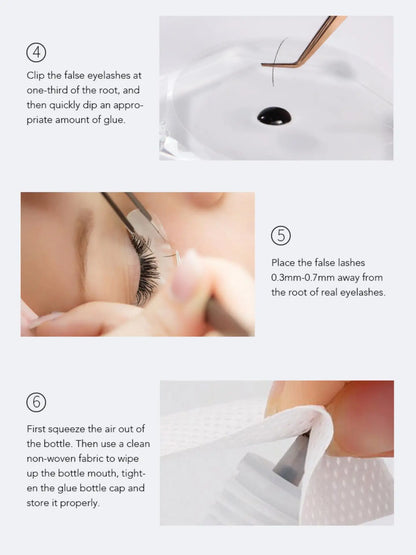 ④

Clip the false eyelashes at one-third of the root, and then quickly dip an appropriate amount of glue.

⑤

Place the false lashes 0.3mm-0.7mm away from the root of real eyelashes.

⑥

First squeeze the air out of the bottle. Then use a clean non-woven fabric to wipe up the bottle mouth, tighten the glue bottle cap and store it properly.