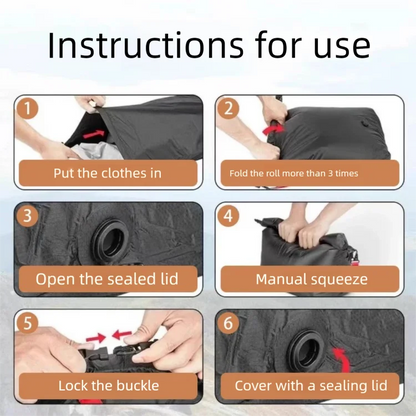 Instructions for use

1
Put the clothes in

2
Fold the roll more than 3 times

3
Open the sealed lid

4
Manual squeeze

5
Lock the buckle

6
Cover with a sealing lid