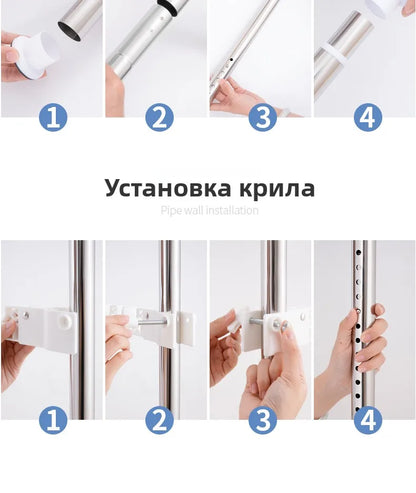 1
2
3
4

Установка крила

Pipe wall installation

1
2
3
4