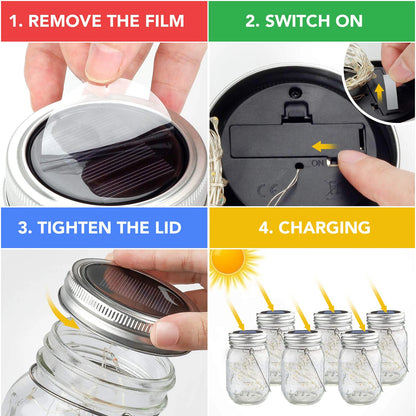 1. REMOVE THE FILM

2. SWITCH ON

ON

CE

3. TIGHTEN THE LID

4. CHARGING