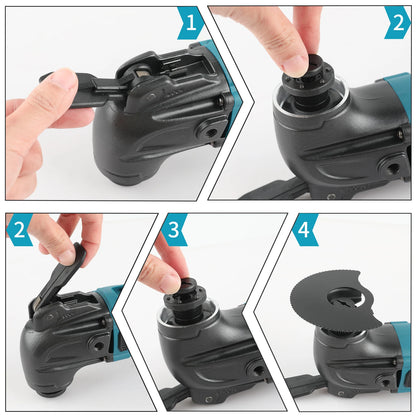 1

2

2

3

4