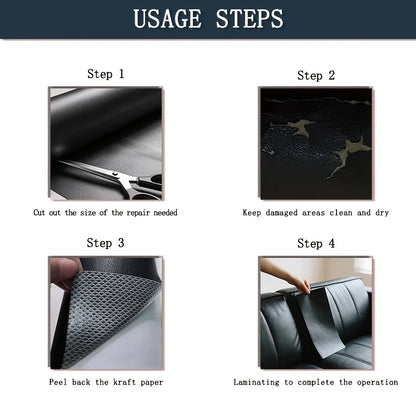 USAGE STEPS

Step 1

Cut out the size of the repair needed

Step 2

Keep damaged areas clean and dry

Step 3

Peel back the kraft paper

Step 4

Laminating to complete the operation