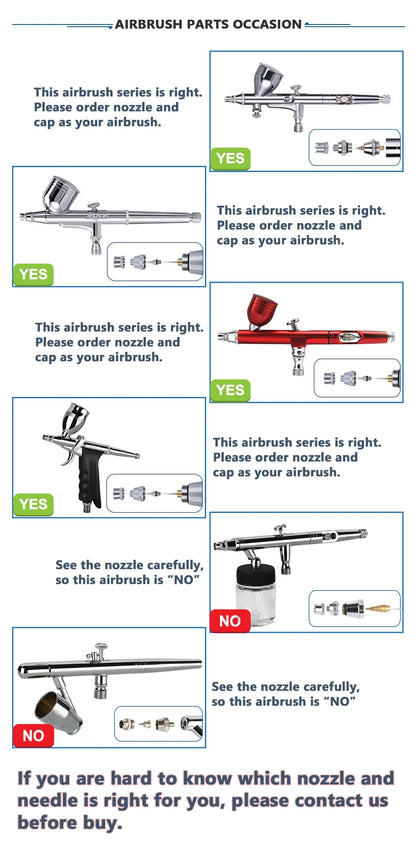 AIRBRUSH PARTS OCCASION

This airbrush series is right. Please order nozzle and cap as your airbrush.

YES

YES

This airbrush series is right. Please order nozzle and cap as your airbrush.

This airbrush series is right. Please order nozzle and cap as your airbrush.

YES

YES

This airbrush series is right. Please order nozzle and cap as your airbrush.

See the nozzle carefully, so this airbrush is "NO"

NO

NO

See the nozzle carefully, so this airbrush is "NO"

If you are hard to know which nozzle and needle is right for you, please contact us before buy.