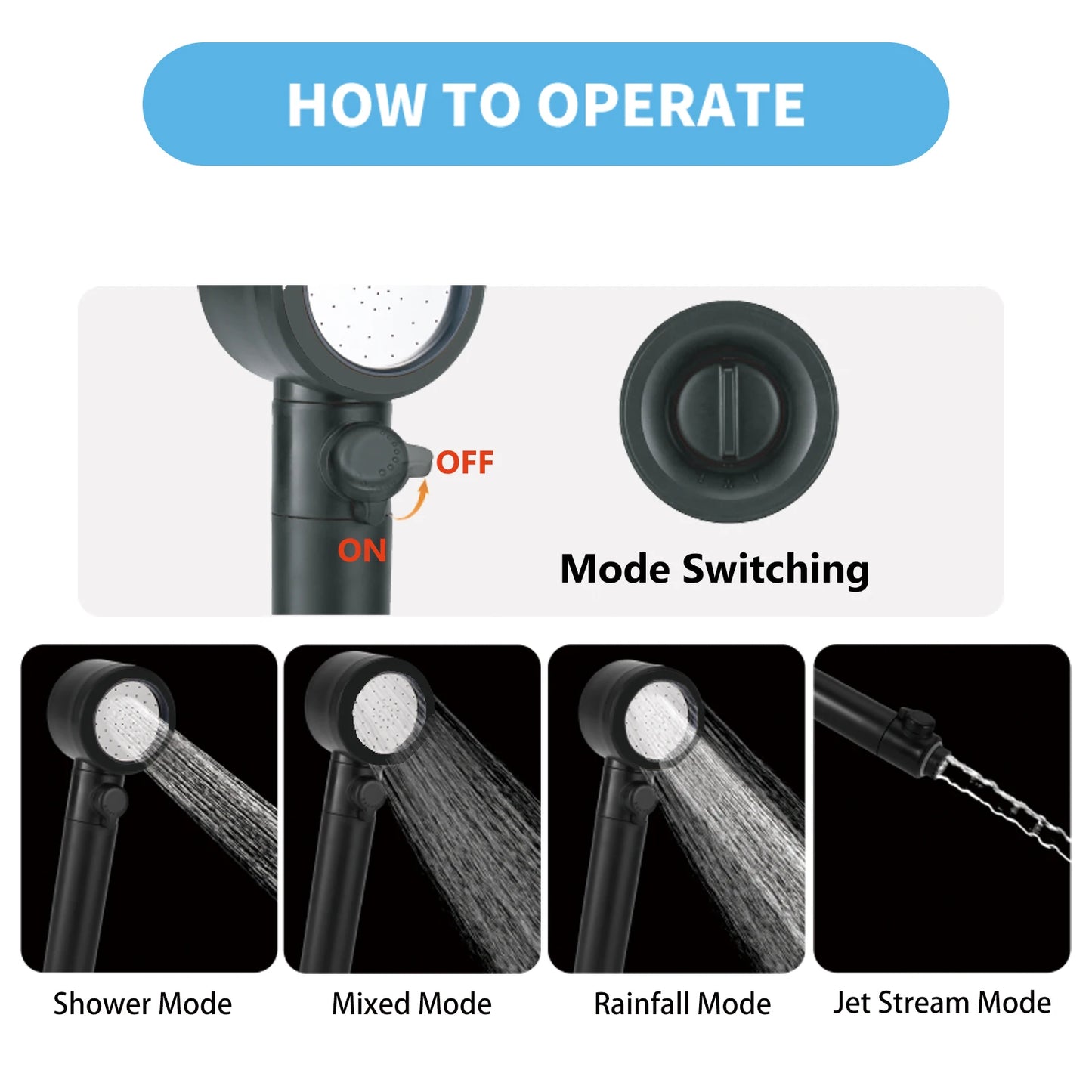 HOW TO OPERATE

OFF

ON

Mode Switching

Shower Mode

Mixed Mode

Rainfall Mode

Jet Stream Mode