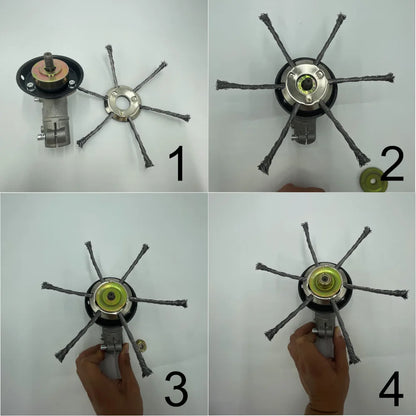 1

2

3

4