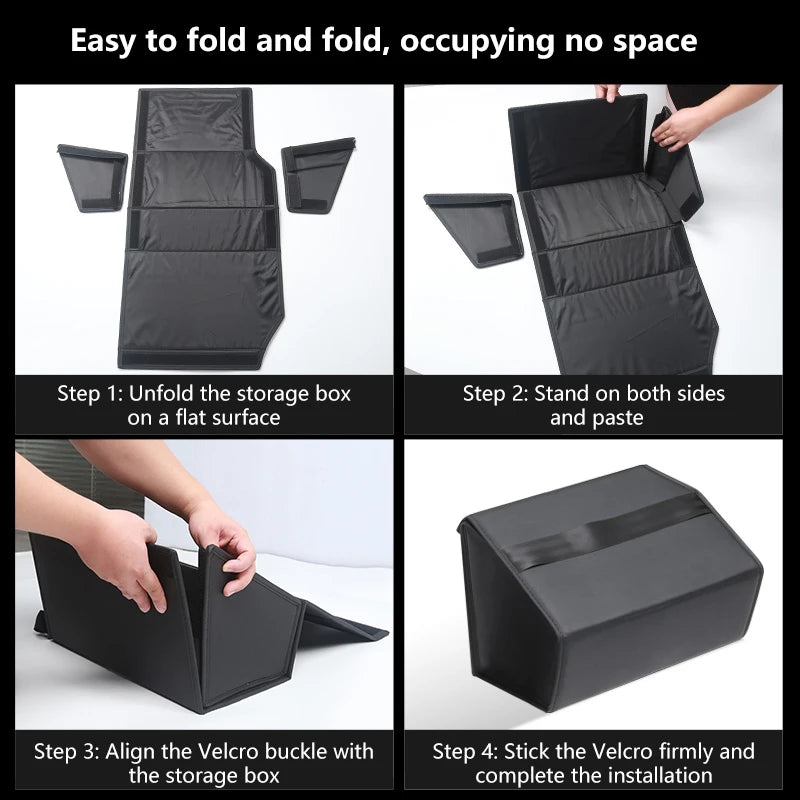 Easy to fold and fold, occupying no space

Step 1: Unfold the storage box on a flat surface

Step 2: Stand on both sides and paste

Step 3: Align the Velcro buckle with the storage box

Step 4: Stick the Velcro firmly and complete the installation