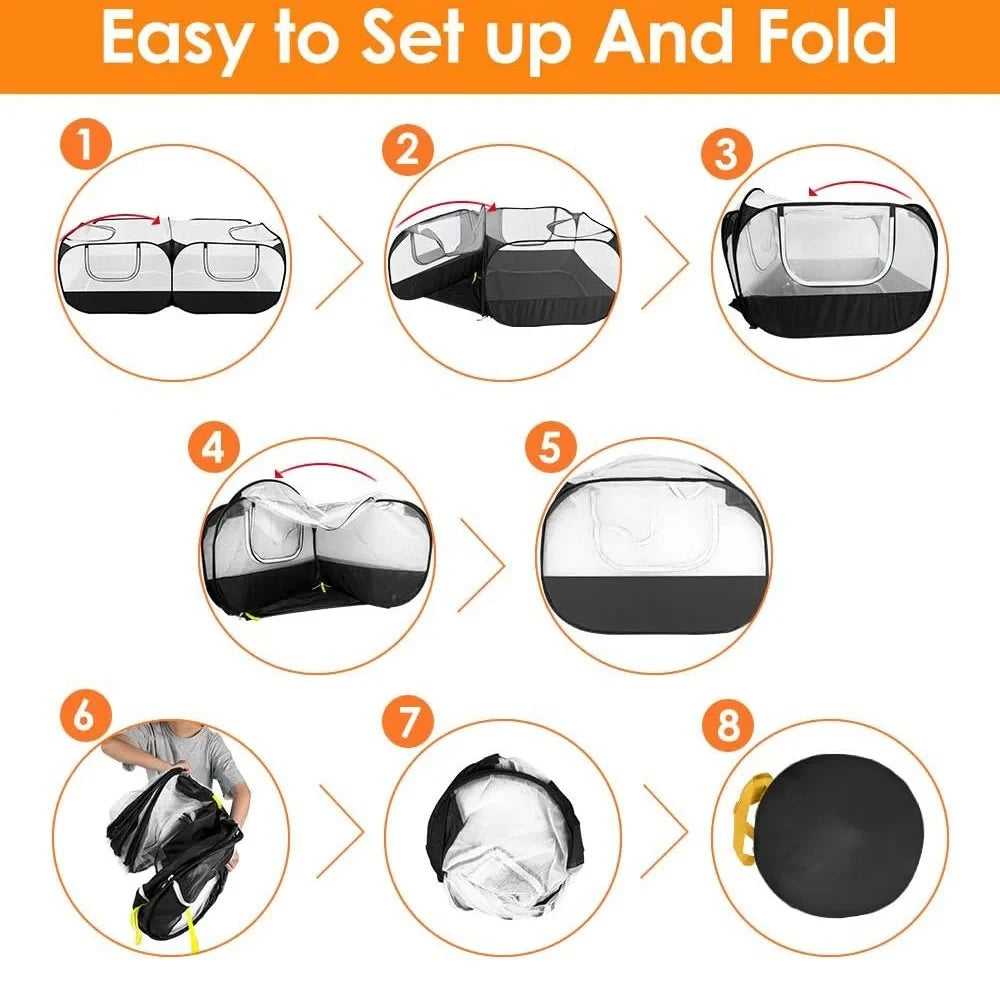 Easy to Set up And Fold

1

2

3

4

5

6

7

8