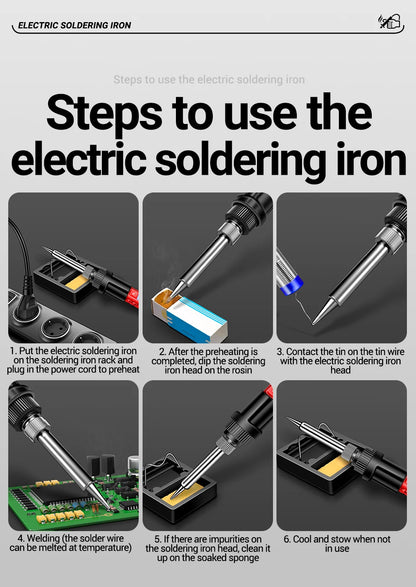 ELECTRIC SOLDERING IRON

Steps to use the electric soldering iron

Steps to use the electric soldering iron

1. Put the electric soldering iron on the soldering iron rack and plug in the power cord to preheat

2. After the preheating is completed, dip the soldering iron head on the rosin

3. Contact the tin on the tin wire with the electric soldering iron head

4. Welding (the solder wire can be melted at temperature)

5. If there are impurities on the soldering iron head, clean it up on the soaked sponge

6. Cool and stow when not in use