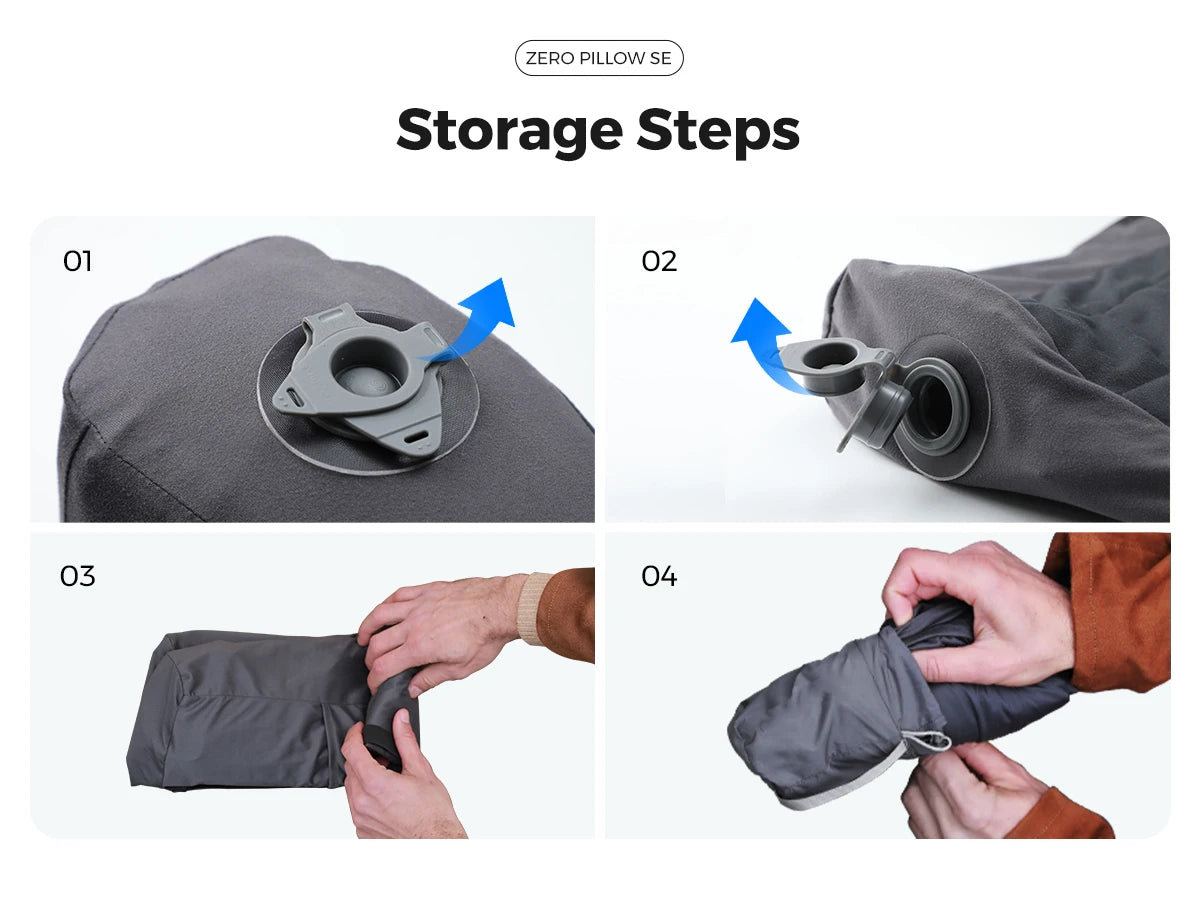 ZERO PILLOW SE

Storage Steps

01

02

03

04