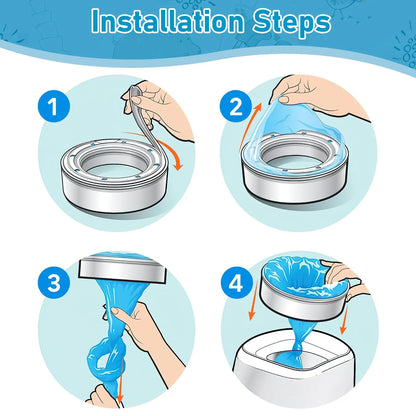 Installation Steps

1

2

3

4