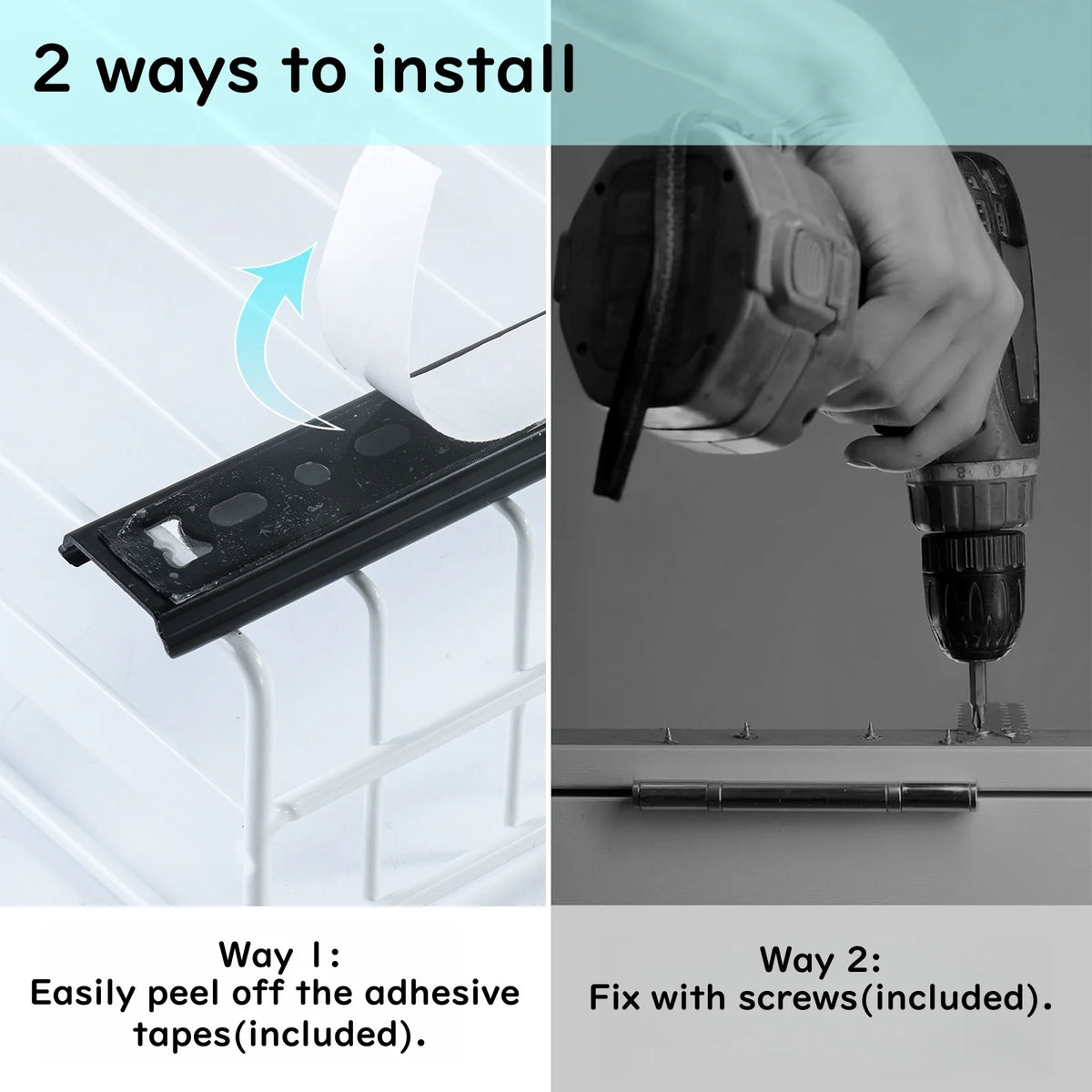 2 ways to install

Way 1:
Easily peel off the adhesive tapes(included).

Way 2:
Fix with screws(included).