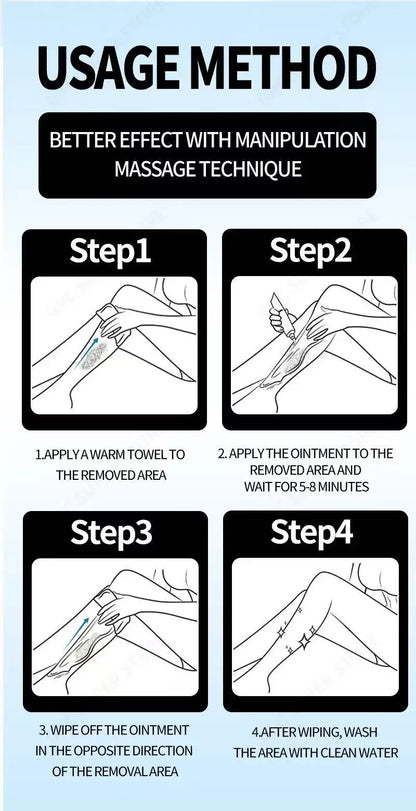 USAGE METHOD

BETTER EFFECT WITH MANIPULATION MASSAGE TECHNIQUE

Step1

1.APPLY A WARM TOWEL TO THE REMOVED AREA

Step2

2. APPLY THE OINTMENT TO THE REMOVED AREA AND WAIT FOR 5-8 MINUTES

Step3

3. WIPE OFF THE OINTMENT IN THE OPPOSITE DIRECTION OF THE REMOVAL AREA

Step4

4.AFTER WIPING, WASH THE AREA WITH CLEAN WATER