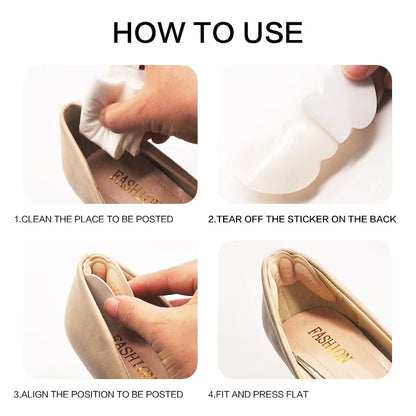 HOW TO USE

FASHION

1.CLEAN THE PLACE TO BE POSTED

2.TEAR OFF THE STICKER ON THE BACK

FASHION

3.ALIGN THE POSITION TO BE POSTED

FASHION

4.FIT AND PRESS FLAT