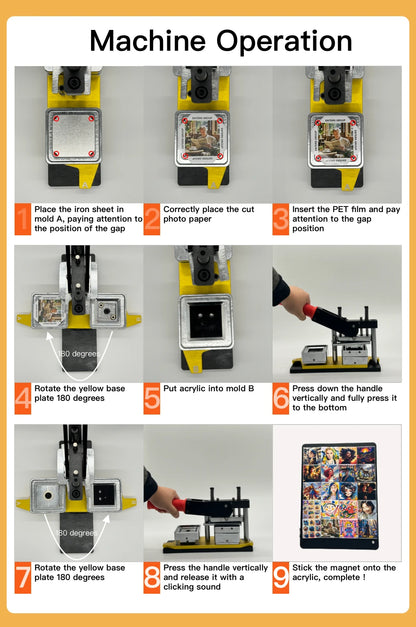 Machine Operation

1 Place the iron sheet in mold A, paying attention to the position of the gap

2 Correctly place the cut photo paper

3 Insert the PET film and pay attention to the gap position

180 degrees

4 Rotate the yellow base plate 180 degrees

5 Put acrylic into mold B

6 Press down the handle vertically and fully press it to the bottom

180 degrees

7 Rotate the yellow base plate 180 degrees

8 Press the handle vertically and release it with a clicking sound

9 Stick the magnet onto the acrylic, complete !