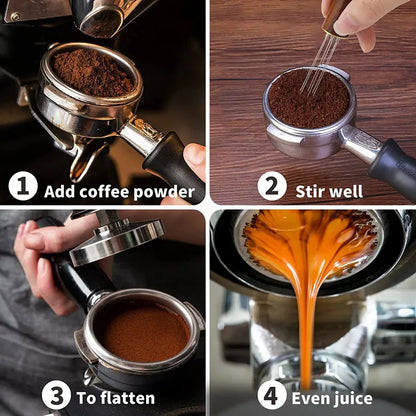 1 Add coffee powder

2 Stir well

3 To flatten

4 Even juice