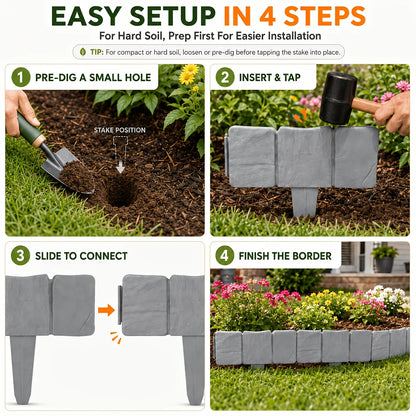 EASY SETUP IN 4 STEPS
For Hard Soil, Prep First For Easier Installation

TIP: For compact or hard soil, loosen or pre-dig before tapping the stake into place.

1 PRE-DIG A SMALL HOLE

STAKE POSITION

2 INSERT & TAP

3 SLIDE TO CONNECT

4 FINISH THE BORDER