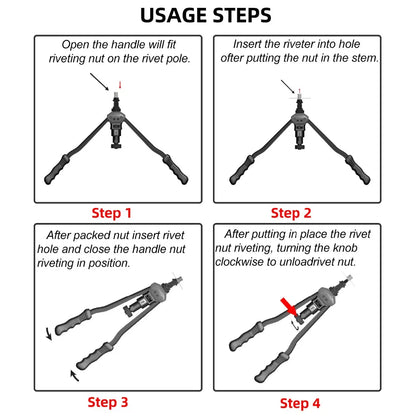 USAGE STEPS

Open the handle will fit riveting nut on the rivet pole.

Step 1

Insert the riveter into hole ofter putting the nut in the stem.

Step 2

After packed nut insert rivet hole and close the handle nut riveting in position.

Step 3

After putting in place the rivet nut riveting, turning the knob clockwise to unloadrivet nut.

Step 4