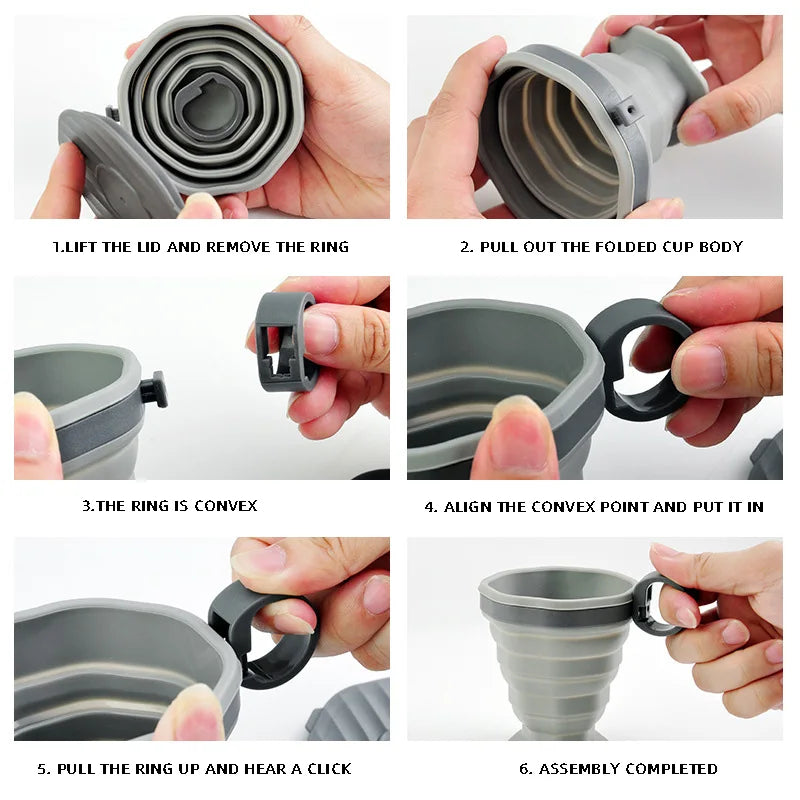 1.LIFT THE LID AND REMOVE THE RING

2. PULL OUT THE FOLDED CUP BODY

3.THE RING IS CONVEX

4. ALIGN THE CONVEX POINT AND PUT IT IN

5. PULL THE RING UP AND HEAR A CLICK

6. ASSEMBLY COMPLETED