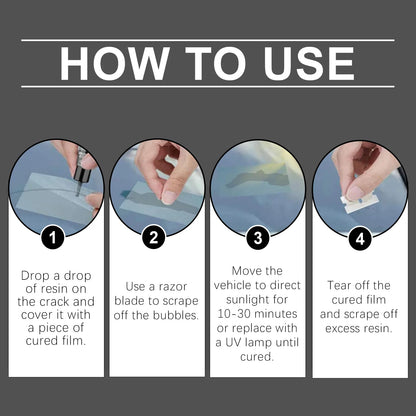 HOW TO USE

1

Drop a drop of resin on the crack and cover it with a piece of cured film.

2

Use a razor blade to scrape off the bubbles.

3

Move the vehicle to direct sunlight for 10-30 minutes or replace with a UV lamp until cured.

4

Tear off the cured film and scrape off excess resin.