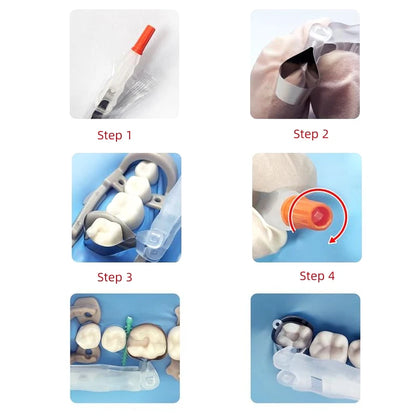 Step 1

Step 2

Step 3

Step 4