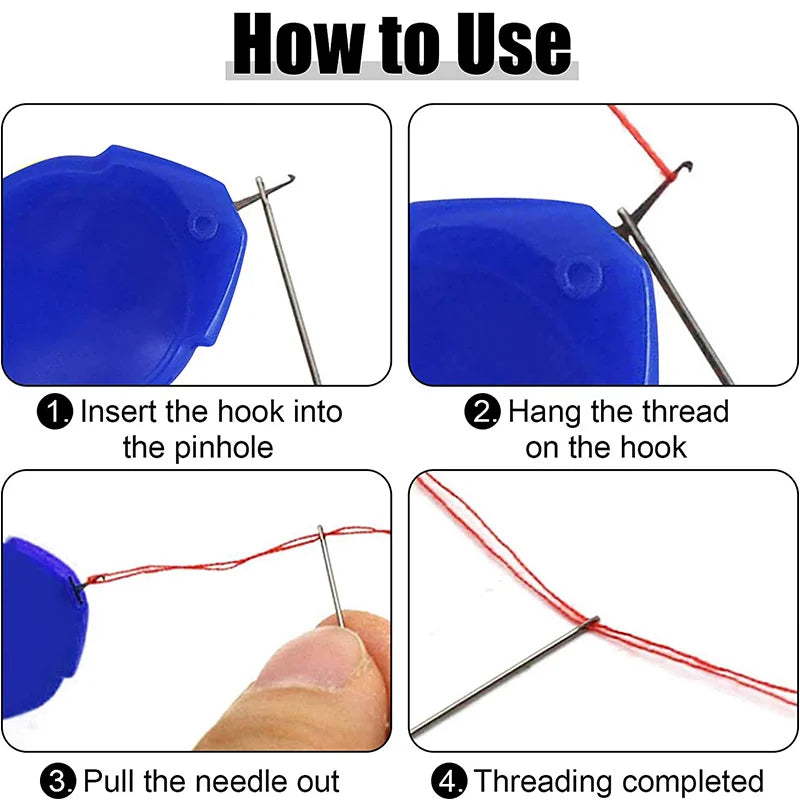 How to Use

1. Insert the hook into the pinhole

2. Hang the thread on the hook

3. Pull the needle out

4. Threading completed