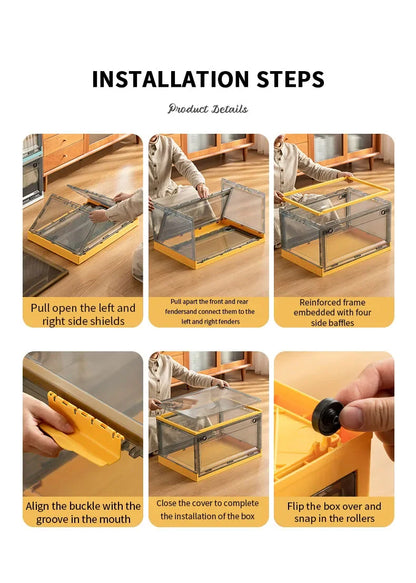 INSTALLATION STEPS

Product Details

Pull open the left and right side shields

Pull apart the front and rear fendersand connect them to the left and right fenders

Reinforced frame embedded with four side baffles

Align the buckle with the groove in the mouth

Close the cover to complete the installation of the box

Flip the box over and snap in the rollers