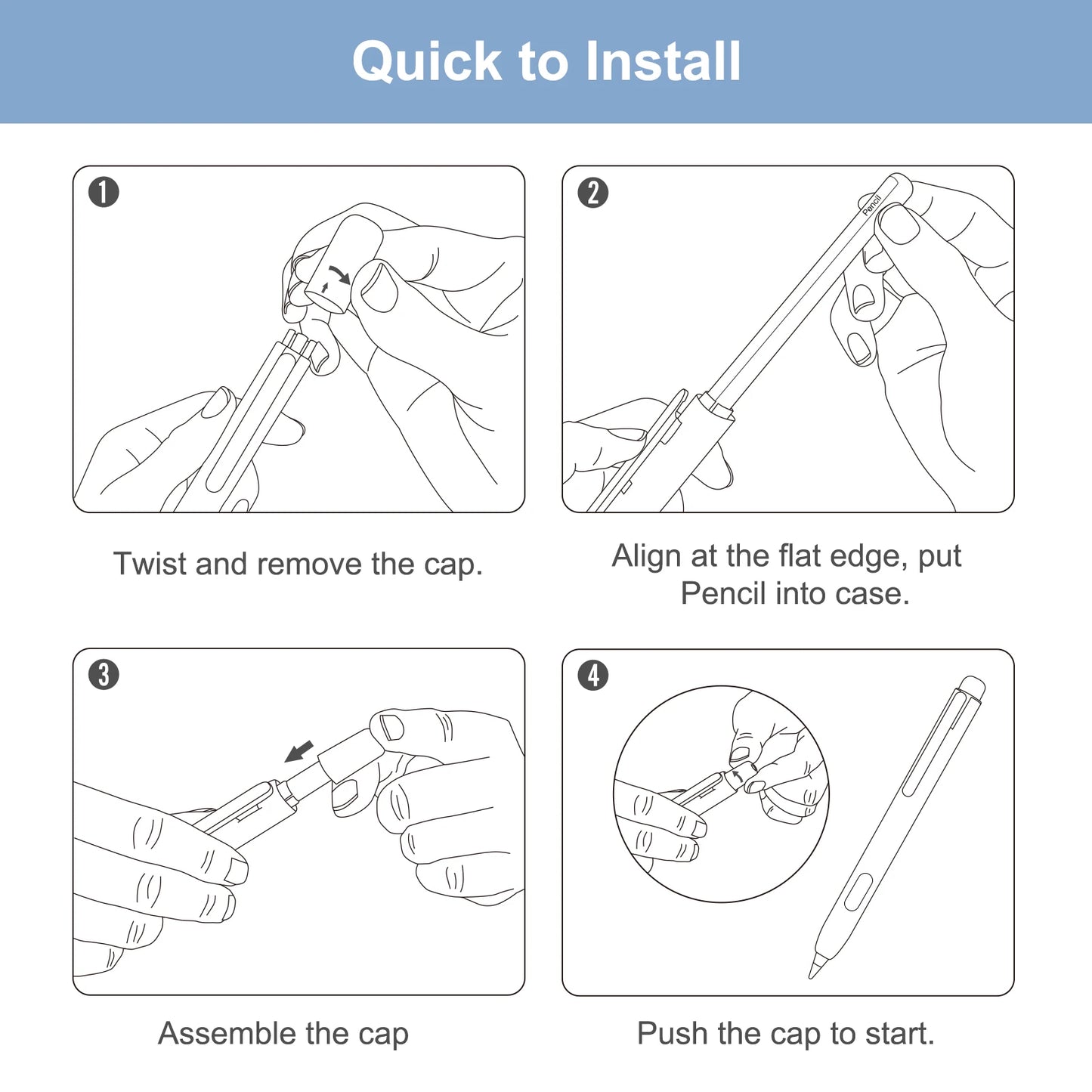 Quick to Install

1

Twist and remove the cap.

2

Pencil

Align at the flat edge, put Pencil into case.

3

Assemble the cap

4

Push the cap to start.