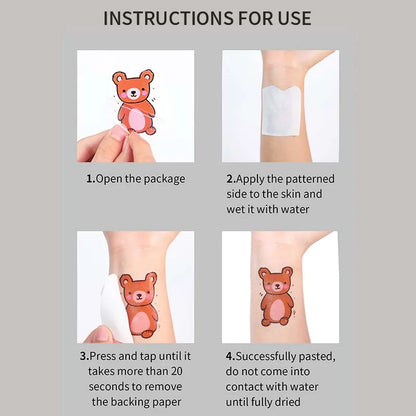 INSTRUCTIONS FOR USE

1.Open the package

2.Apply the patterned side to the skin and wet it with water

3.Press and tap until it takes more than 20 seconds to remove the backing paper

4.Successfully pasted, do not come into contact with water until fully dried