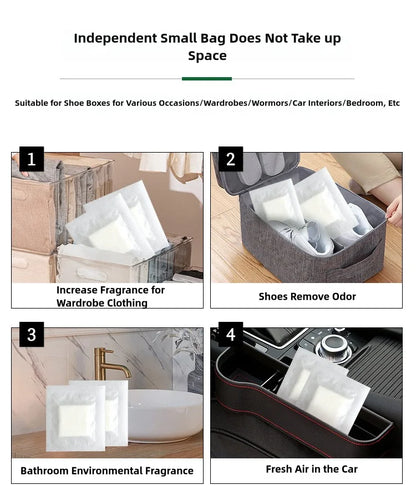 Independent Small Bag Does Not Take up Space

Suitable for Shoe Boxes for Various Occasions/Wardrobes/Wormors/Car Interiors/Bedroom, Etc

1

Increase Fragrance for Wardrobe Clothing

2

Shoes Remove Odor

3

Bathroom Environmental Fragrance

4

Fresh Air in the Car