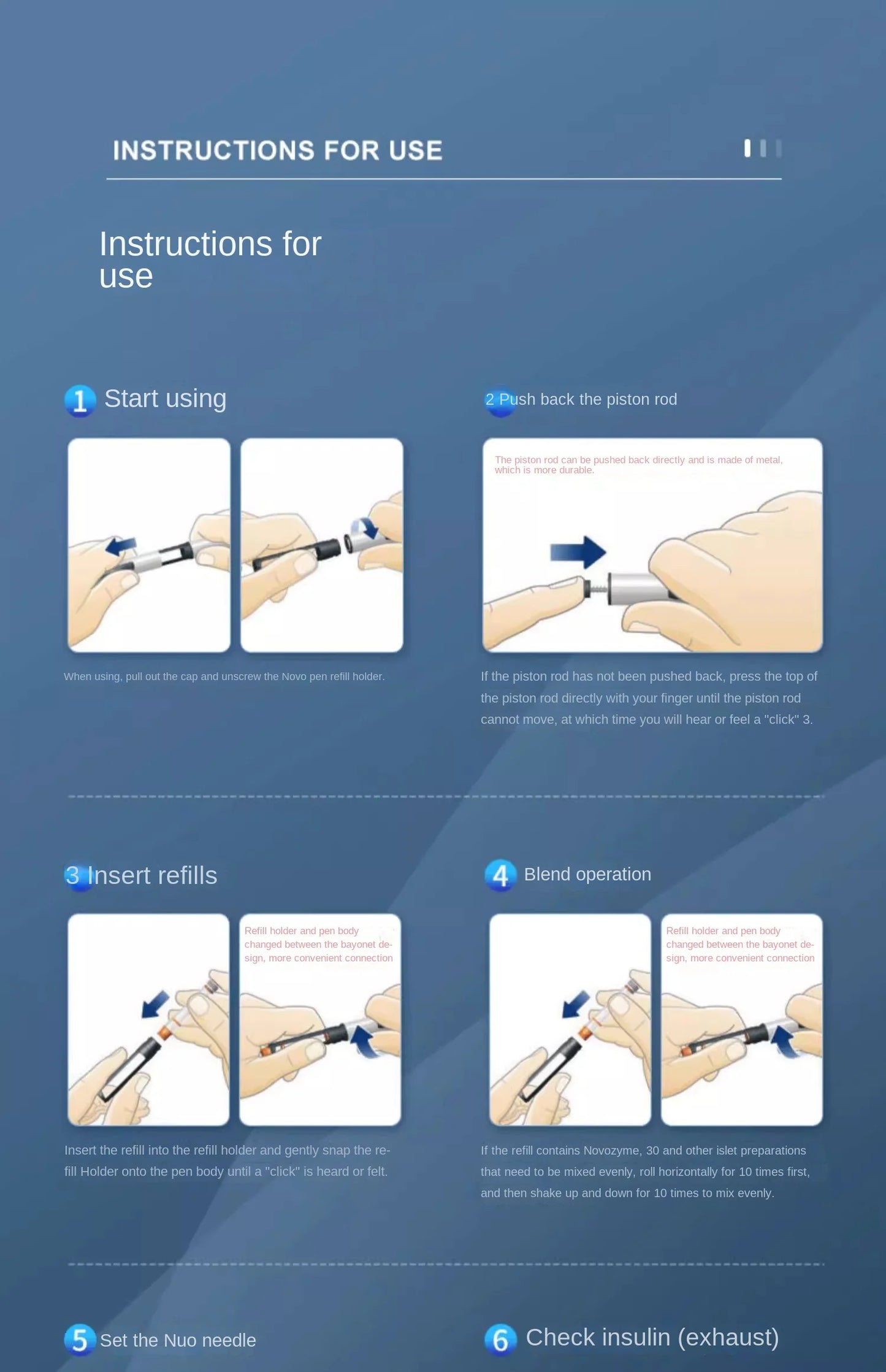 INSTRUCTIONS FOR USE

Instructions for use

1 Start using

When using, pull out the cap and unscrew the Novo pen refill holder.

2 Push back the piston rod

The piston rod can be pushed back directly and is made of metal, which is more durable.

If the piston rod has not been pushed back, press the top of the piston rod directly with your finger until the piston rod cannot move, at which time you will hear or feel a "click" 3.

3 Insert refills

Refill holder and pen body changed between the bayonet design, more convenient connection

Insert the refill into the refill holder and gently snap the refill Holder onto the pen body until a "click" is heard or felt.

4 Blend operation

Refill holder and pen body changed between the bayonet design, more convenient connection

If the refill contains Novozyme, 30 and other islet preparations that need to be mixed evenly, roll horizontally for 10 times first, and then shake up and down for 10 times to mix evenly.

5 Set the Nuo needle

6 Check insulin (exhaust)