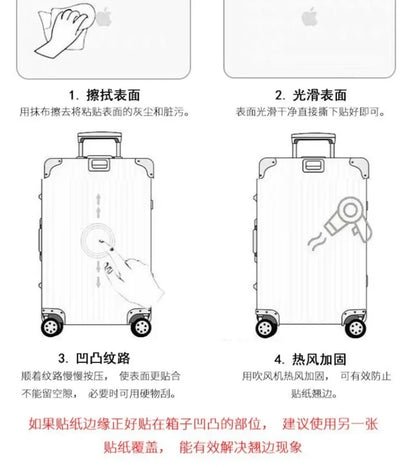 1. 擦拭表面
用抹布擦去将粘贴表面的灰尘和脏污。

2. 光滑表面
表面光滑干净直接撕下贴好即可。

3. 凹凸纹路
顺着纹路慢慢按压， 使表面更贴合不能留空隙， 必要时可用硬物刮。

4. 热风加固
用吹风机热风加固， 可有效防止贴纸翘边。

如果贴纸边缘正好贴在箱子凹凸的部位， 建议使用另一张贴纸覆盖， 能有效解决翘边现象