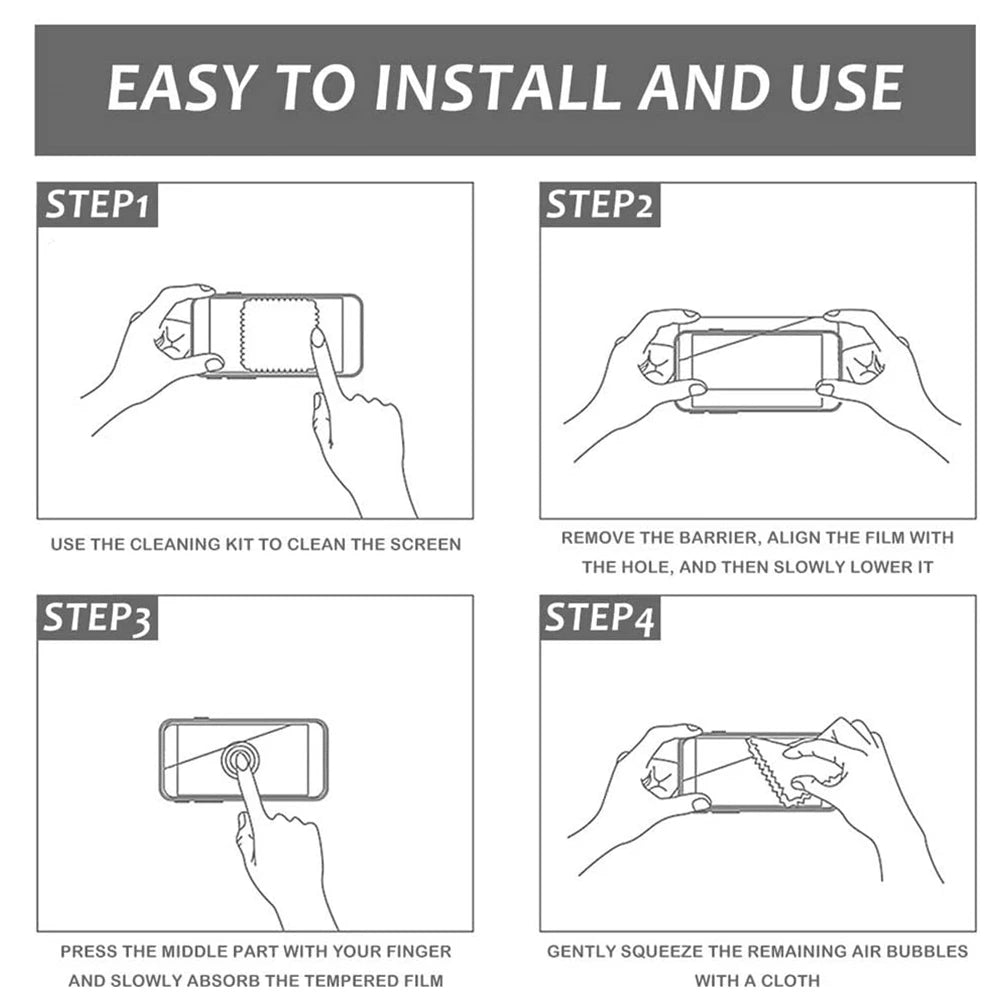 EASY TO INSTALL AND USE

STEP1

USE THE CLEANING KIT TO CLEAN THE SCREEN

STEP2

REMOVE THE BARRIER, ALIGN THE FILM WITH THE HOLE, AND THEN SLOWLY LOWER IT

STEP3

PRESS THE MIDDLE PART WITH YOUR FINGER AND SLOWLY ABSORB THE TEMPERED FILM

STEP4

GENTLY SQUEEZE THE REMAINING AIR BUBBLES WITH A CLOTH