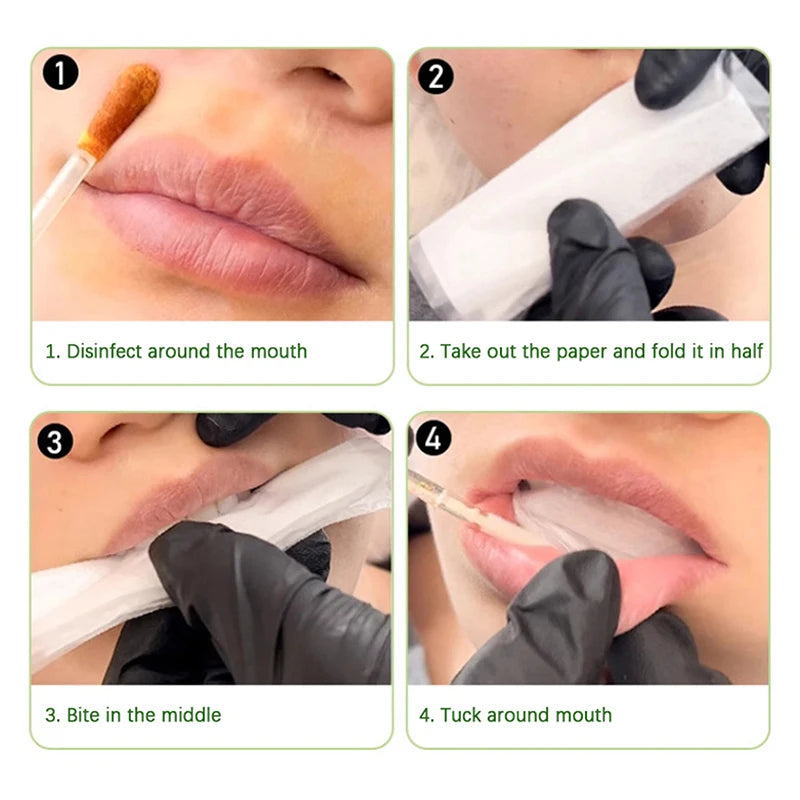 1

1. Disinfect around the mouth

2

2. Take out the paper and fold it in half

3

3. Bite in the middle

4

4. Tuck around mouth