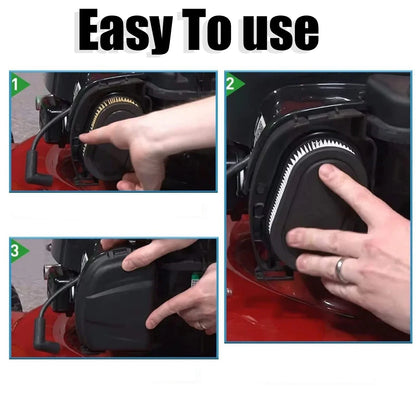 Easy To use

1

2

3