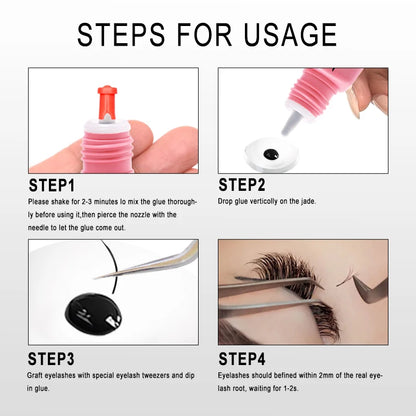 STEPS FOR USAGE

STEP1

Please shake for 2-3 minutes lo mix the glue thoroughly before using it,then pierce the nozzle with the needle to let the glue come out.

STEP2

Drop glue verticolly on the jade.

STEP3

Graft eyelashes with special eyelash tweezers and dip in glue.

STEP4

Eyelashes should befined within 2mm of the real eyelash root, waiting for 1-2s.