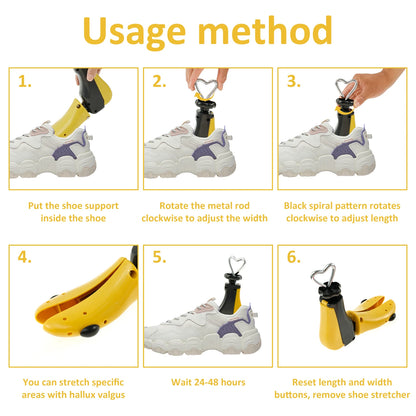 Usage method

1.

Put the shoe support inside the shoe

2.

Rotate the metal rod clockwise to adjust the width

3.

Black spiral pattern rotates clockwise to adjust length

4.

You can stretch specific areas with hallux valgus

5.

Wait 24-48 hours

6.

Reset length and width buttons, remove shoe stretcher