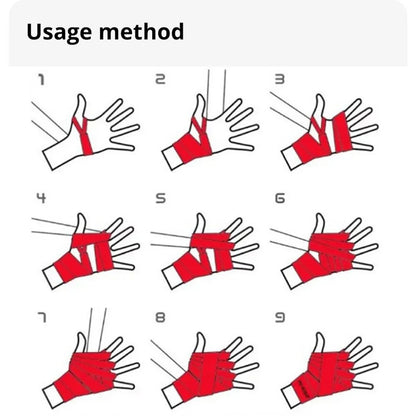 Usage method

1

2

3

4

5

6

7

8

9