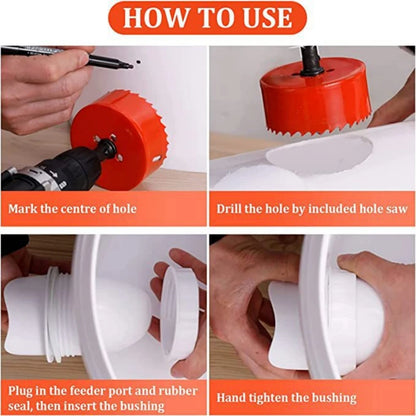 HOW TO USE

Mark the centre of hole

Drill the hole by included hole saw

Plug in the feeder port and rubber seal, then insert the bushing

Hand tighten the bushing