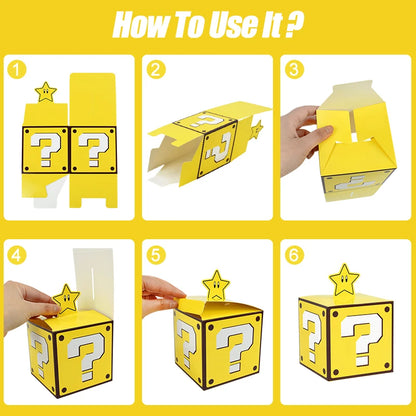 How To Use It ?

1

2

3

4

5

6