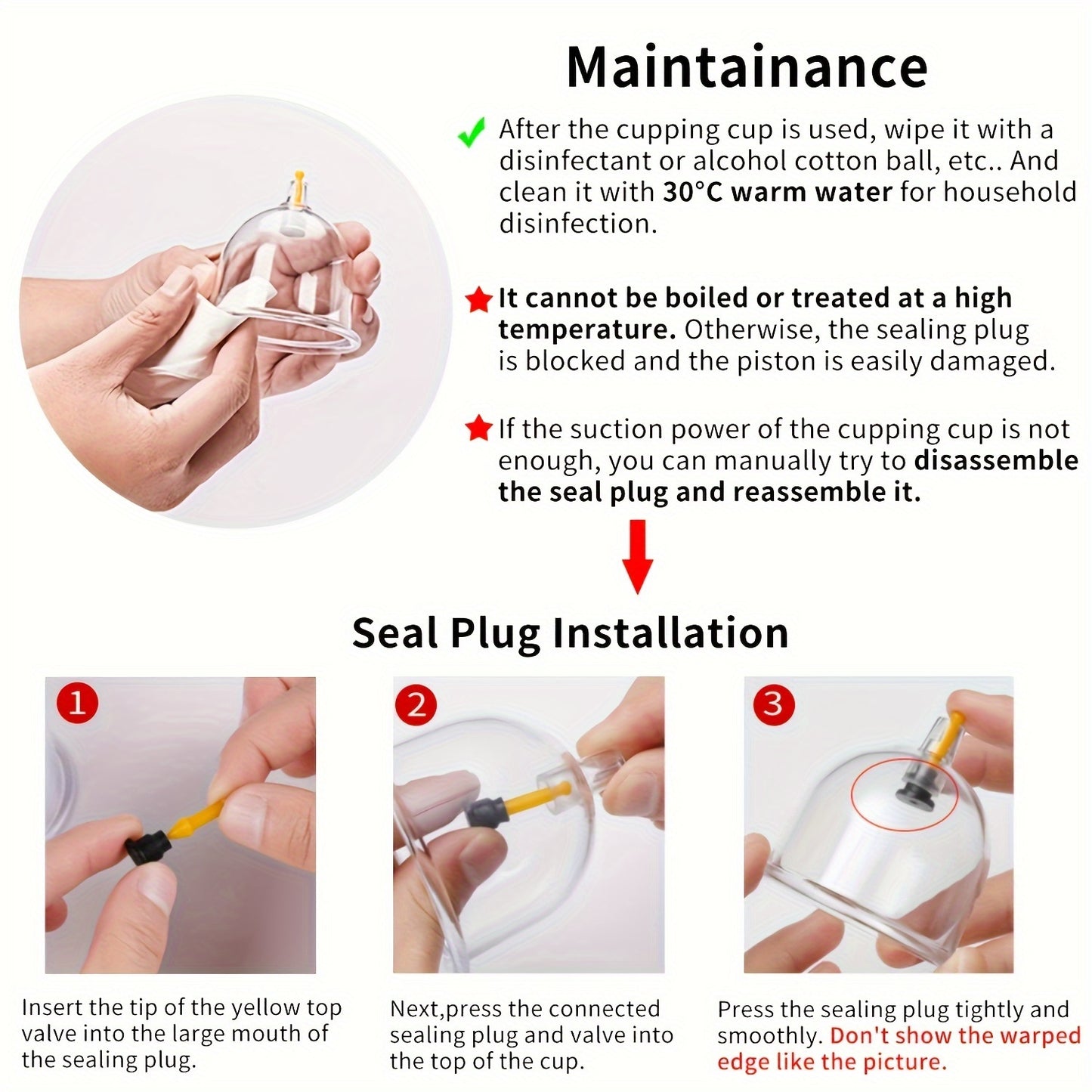 Maintainance

After the cupping cup is used, wipe it with a disinfectant or alcohol cotton ball, etc.. And clean it with 30°C warm water for household disinfection.

It cannot be boiled or treated at a high temperature. Otherwise, the sealing plug is blocked and the piston is easily damaged.

If the suction power of the cupping cup is not enough, you can manually try to disassemble the seal plug and reassemble it.

Seal Plug Installation

1

Insert the tip of the yellow top valve into the large mouth of the sealing plug.

2

Next,press the connected sealing plug and valve into the top of the cup.

3

Press the sealing plug tightly and smoothly. Don't show the warped edge like the picture.