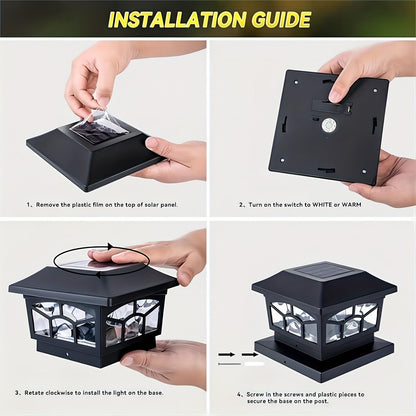 INSTALLATION GUIDE

1、Remove the plastic film on the top of solar panel.

2、Turn on the switch to WHITE or WARM

3、Retate clockwise to install the light on the base.

4、Screw in the screws and plastic pieces to secure the base on the post.