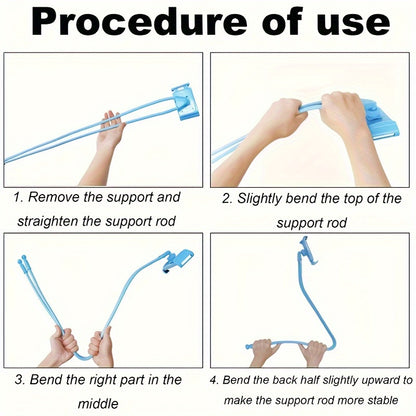 Procedure of use

1. Remove the support and straighten the support rod

2. Slightly bend the top of the support rod

3. Bend the right part in the middle

4. Bend the back half slightly upward to make the support rod more stable